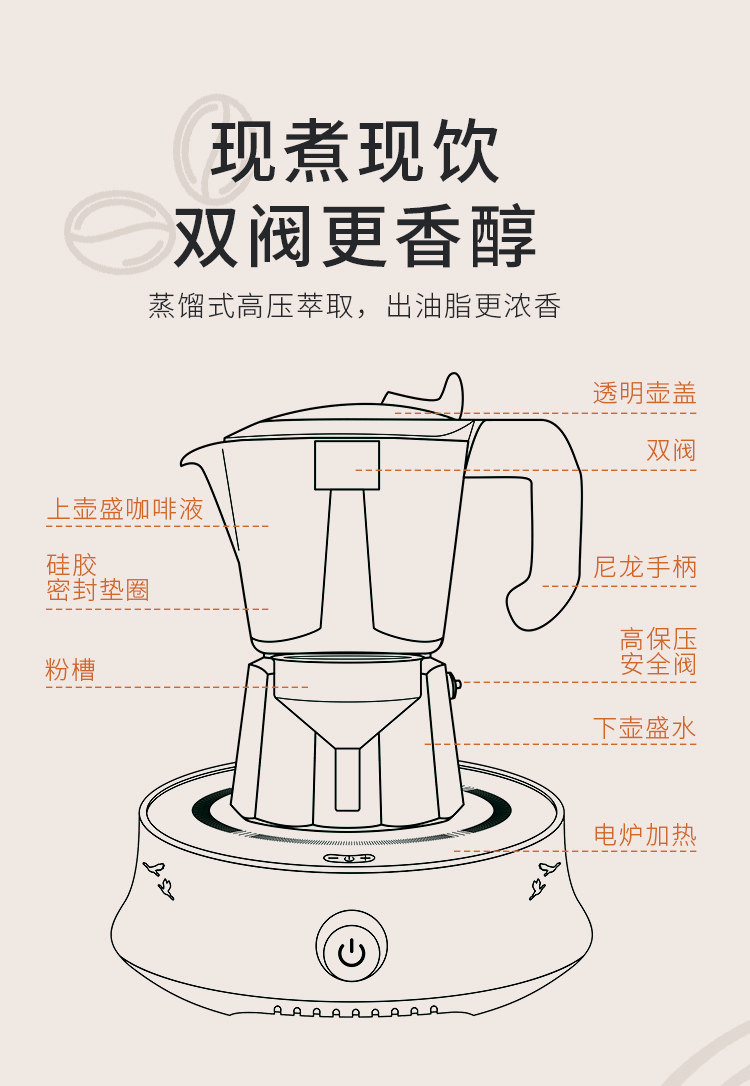 现煮现饮
双阀更香醇

蒸馏式高压萃取，出油脂更浓香

透明壶盖

双阀

上壶盛咖啡液

硅胶
密封垫圈

尼龙手柄

高保压
安全阀

粉槽

下壶盛水

电炉加热